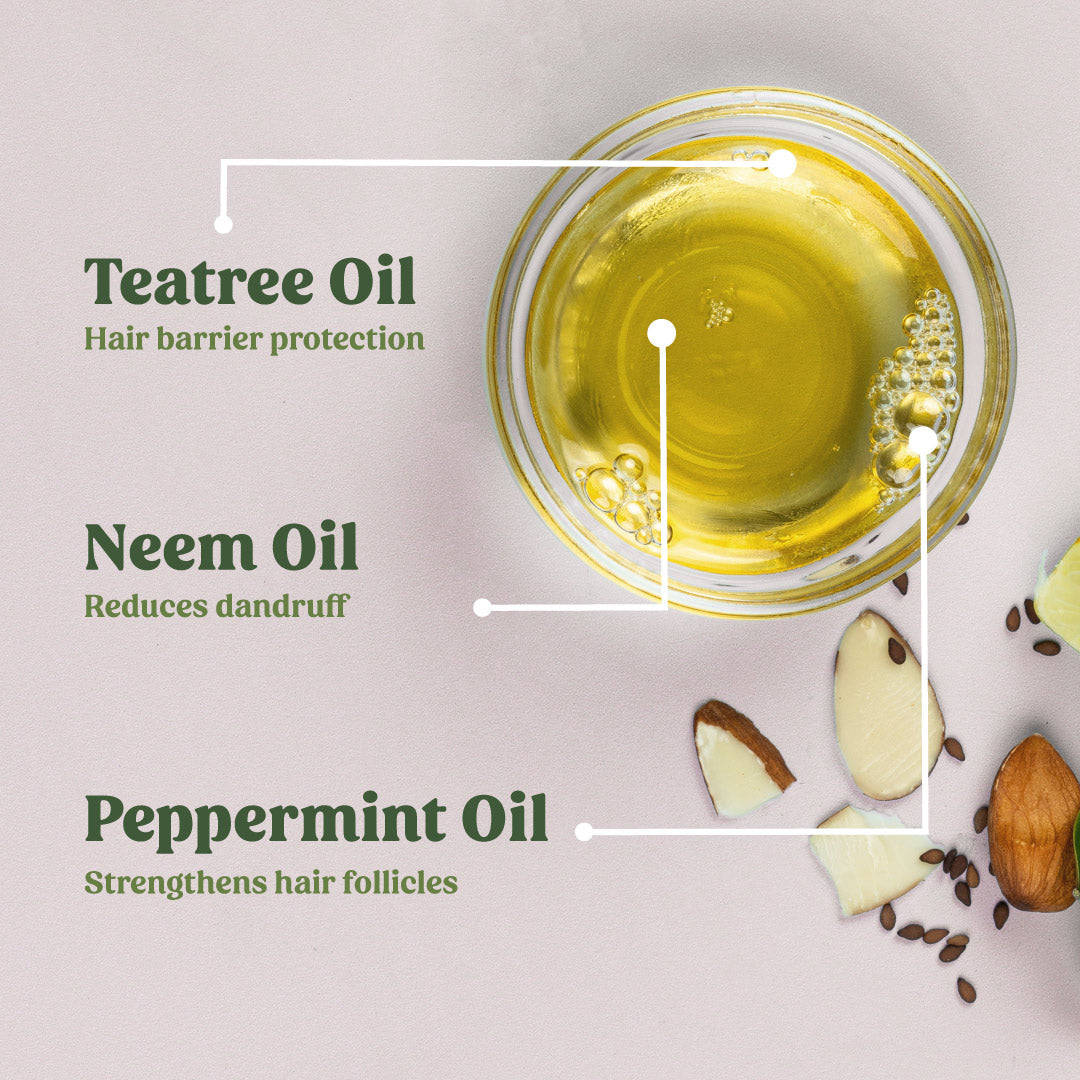 Teatree Oil
Hair barrier protection

Neem Oil
Reduces dandruff

Peppermint Oil
Strengthens hair follicles